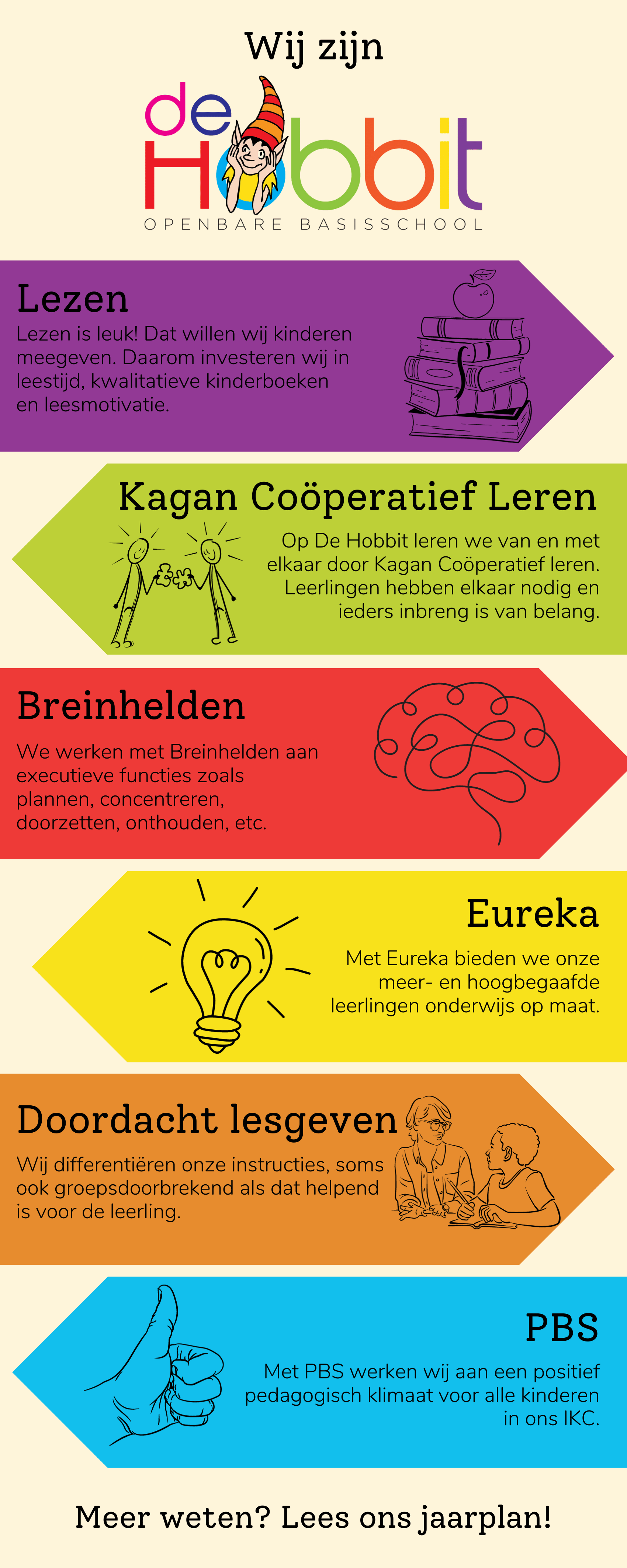 Wij zijn

de Hobbit
OPENBARE BASISSCHOOL

Lezen
Lezen is leuk! Dat willen wij kinderen meegeven. Daarom investeren wij in leestijd, kwalitatieve kinderboeken en leesmotivatie.

Kagan Coöperatief Leren
Op De Hobbit leren we van en met elkaar door Kagan Coöperatief leren. Leerlingen hebben elkaar nodig en ieders inbreng is van belang.

Breinhelden
We werken met Breinhelden aan executieve functies zoals plannen, concentreren, doorzetten, onthouden, etc.

Eureka
Met Eureka bieden we onze meer- en hoogbegaafde leerlingen onderwijs op maat.

Doordacht lesgeven
Wij differentiëren onze instructies, soms ook groepsdoorbrekend als dat helpend is voor de leerling.

PBS
Met PBS werken wij aan een positief pedagogisch klimaat voor alle kinderen in ons IKC.

Meer weten? Lees ons jaarplan!